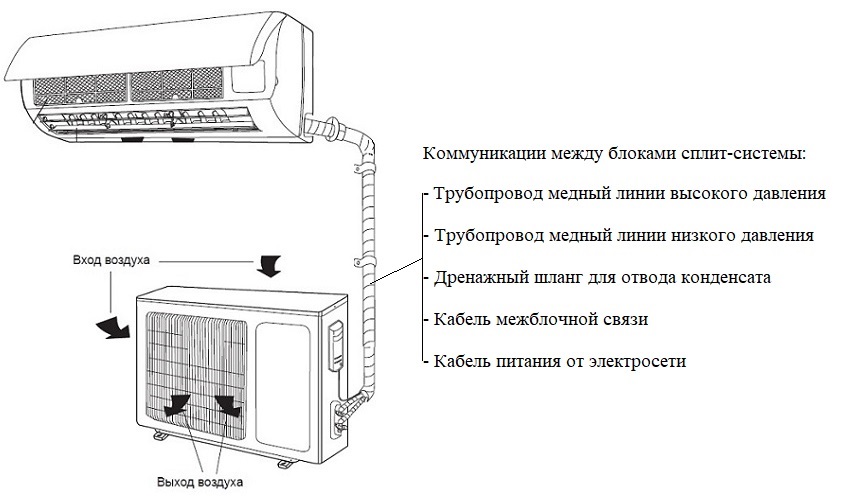 Коммуникации между блоками сплит-системы:

- Трубопровод медный линии высокого давления

- Трубопровод медный линии низкого давления

- Дренажный шланг для отвода конденсата

- Кабель межблочной связи

- Кабель питания от электросети

Вход воздуха

Выход воздуха