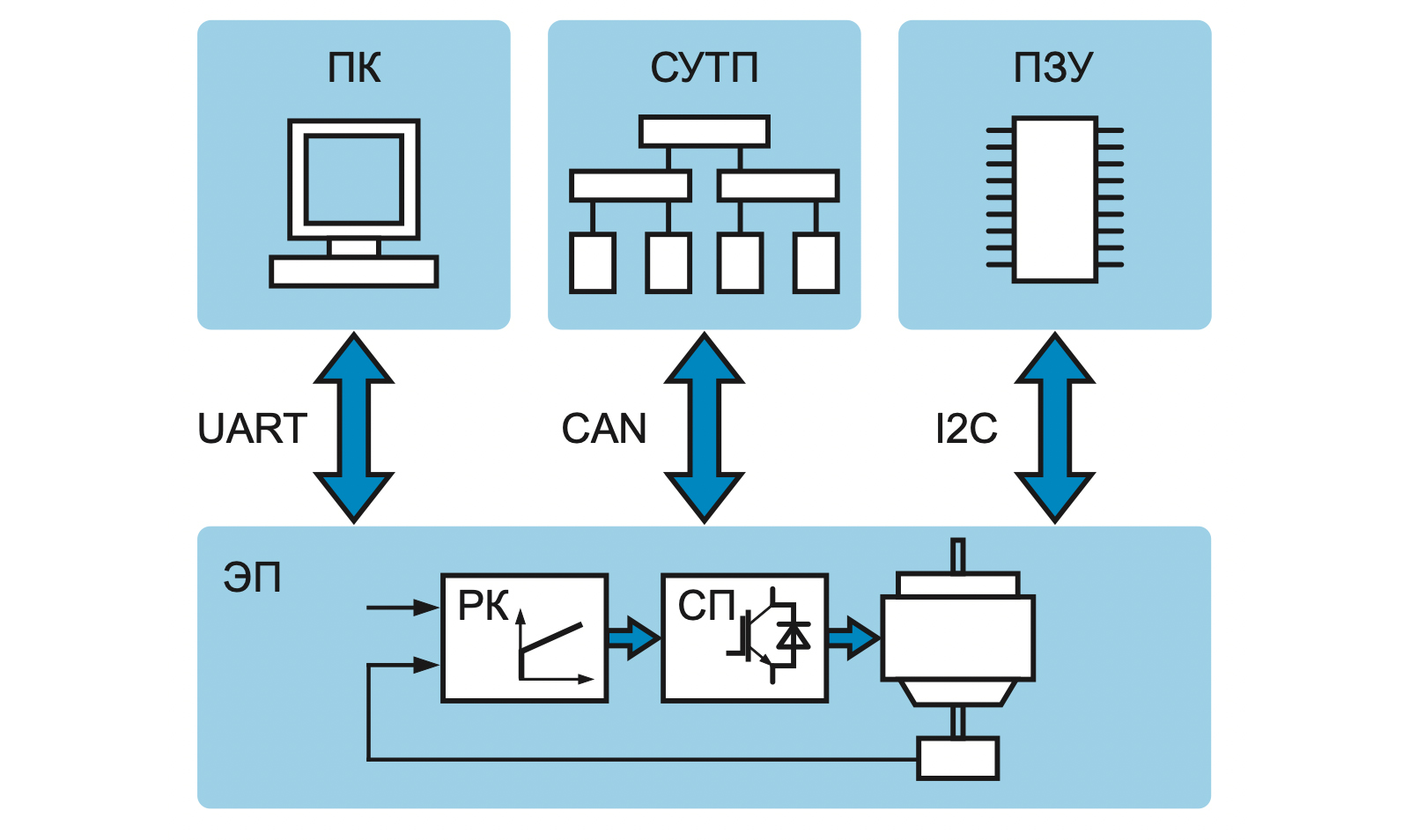 ПК
СУТП
ПЗУ
UART
CAN
I2C
ЭП
РК
СП