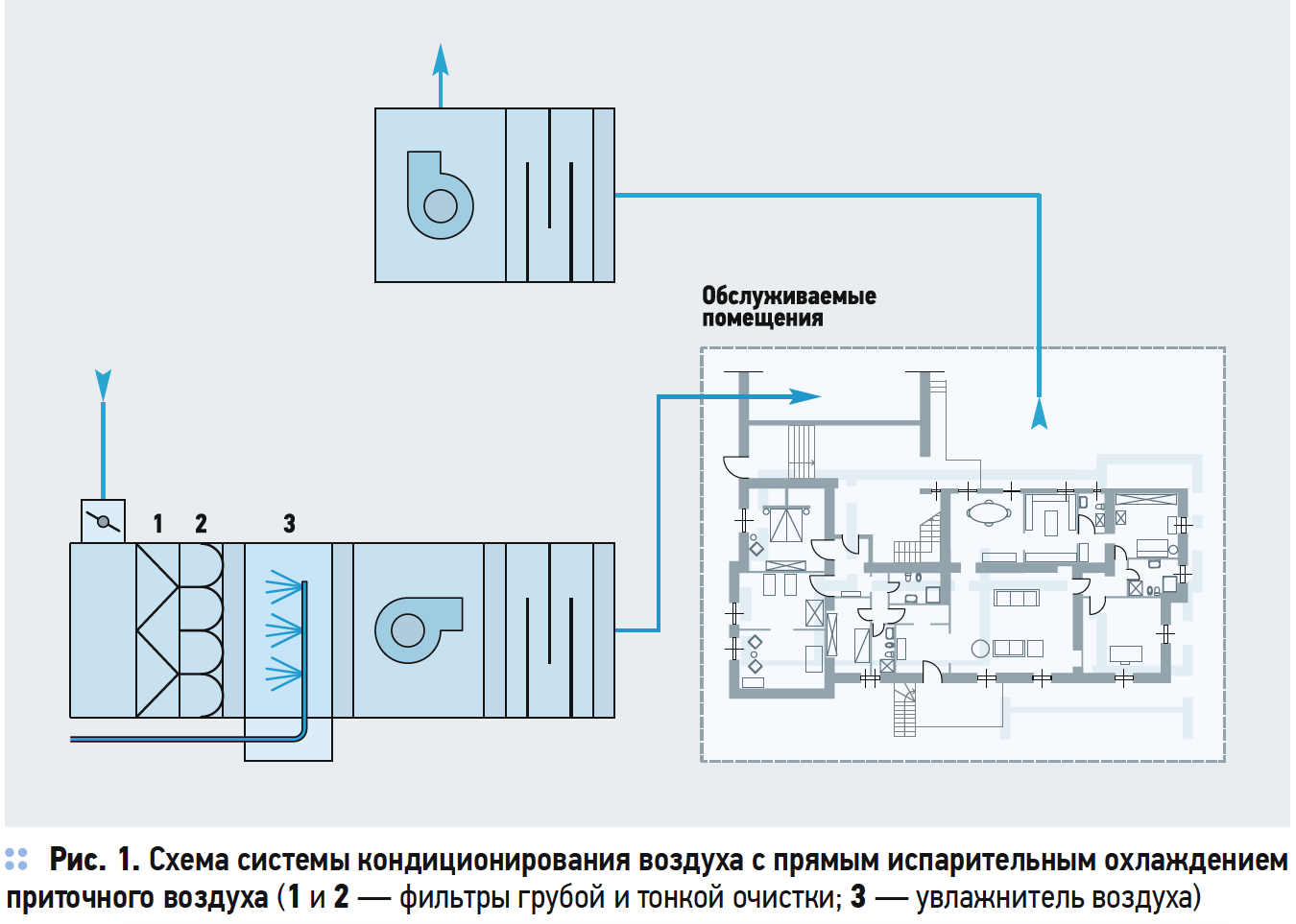 Обслуживаемые помещения

1 2 3

Рис. 1. Схема системы кондиционирования воздуха с прямым испарительным охлаждением приточного воздуха (1 и 2 — фильтры грубой и тонкой очистки; 3 — увлажнитель воздуха)