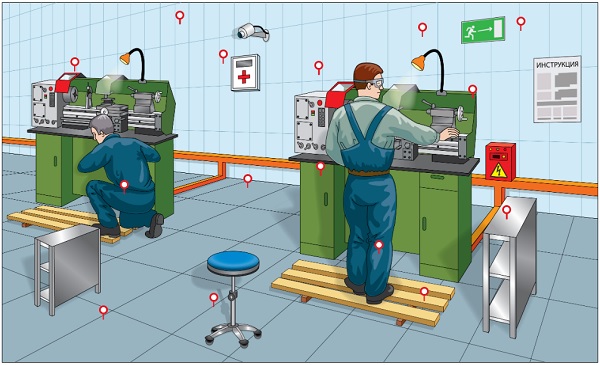 ИНСТРУКЦИЯ